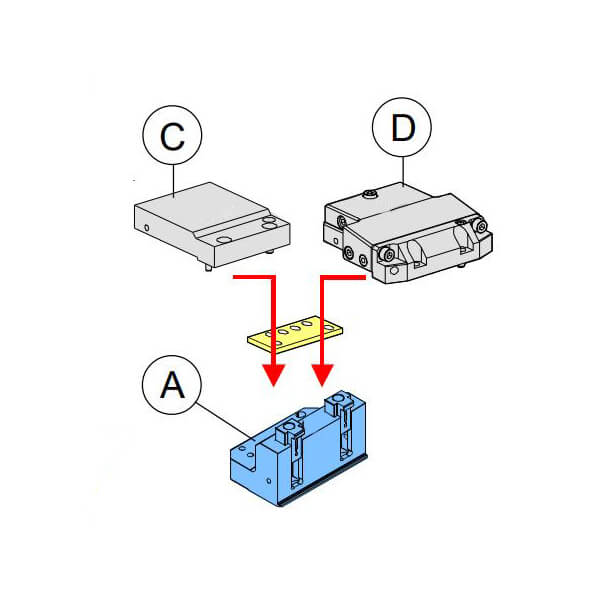 C

D

A